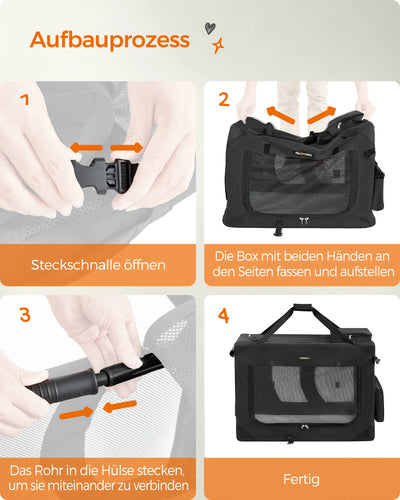 Aufbauprozess

1

Steckschnalle öffnen

2

Die Box mit beiden Händen an den Seiten fassen und aufstellen

3

Das Rohr in die Hülse stecken, um sie miteinander zu verbinden

4

Fertig